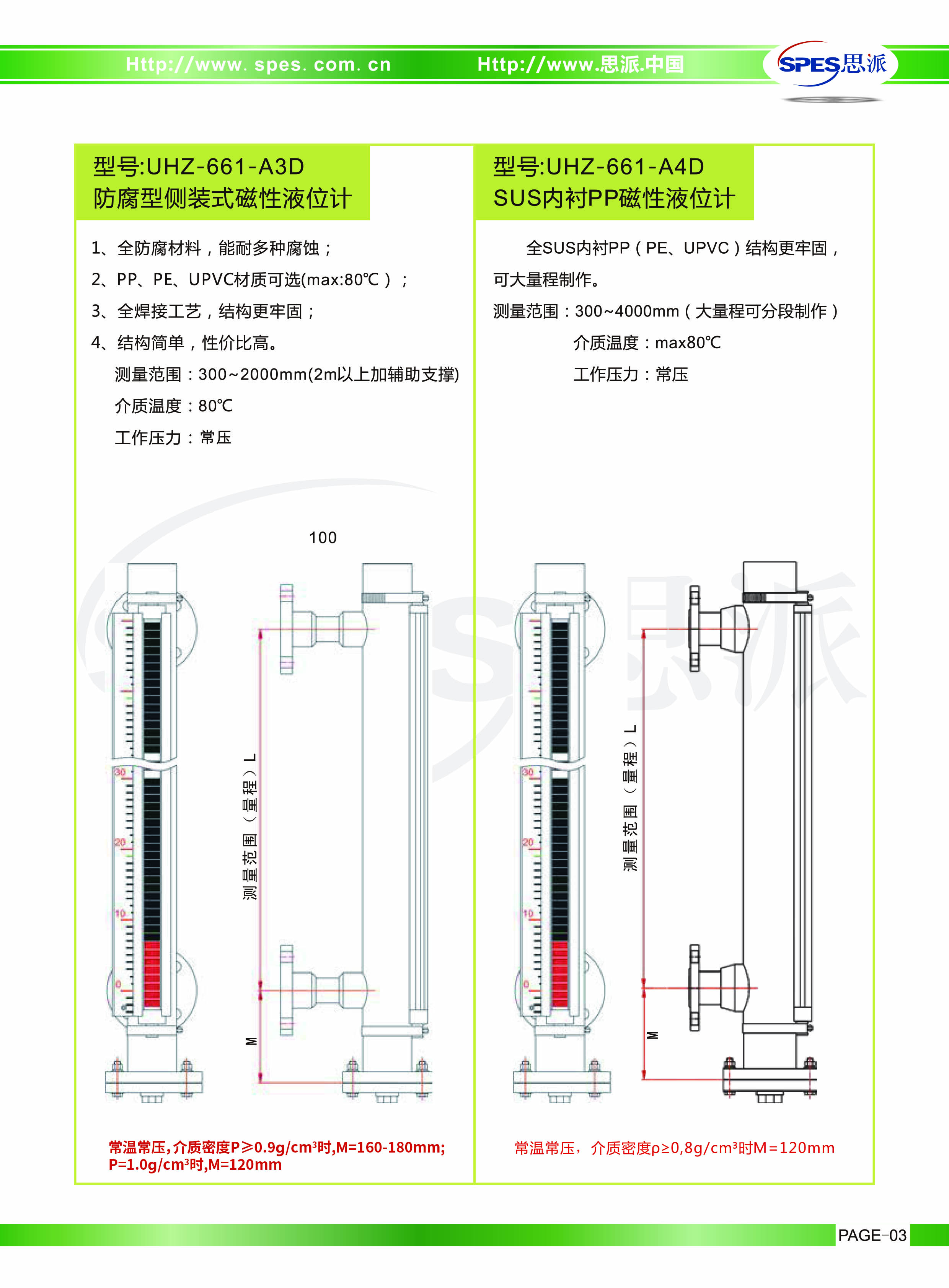 Http://www. spes. com. cn Http://www.思派.中国

SPES思派

型号:UHZ-661-A3D
防腐型侧装式磁性液位计

1、全防腐材料，能耐多种腐蚀；
2、PP、PE、UPVC材质可选(max:80℃)；
3、全焊接工艺，结构更牢固；
4、结构简单，性价比高。
测量范围：300~2000mm(2m以上加辅助支撑)
介质温度：80℃
工作压力：常压

100

30
20
10
0

测量范围（量程）L

M

常温常压,介质密度P≥0.9g/cm³时,M=160-180mm;
P=1.0g/cm³时,M=120mm

型号:UHZ-661-A4D
SUS内衬PP磁性液位计

全SUS内衬PP（PE、UPVC）结构更牢固，可大量程制作。
测量范围：300~4000mm（大量程可分段制作）
介质温度：max80℃
工作压力：常压

30
20
10
0

测量范围（量程）L

M

常温常压，介质密度ρ≥0,8g/cm³时M=120mm

PAGE-03